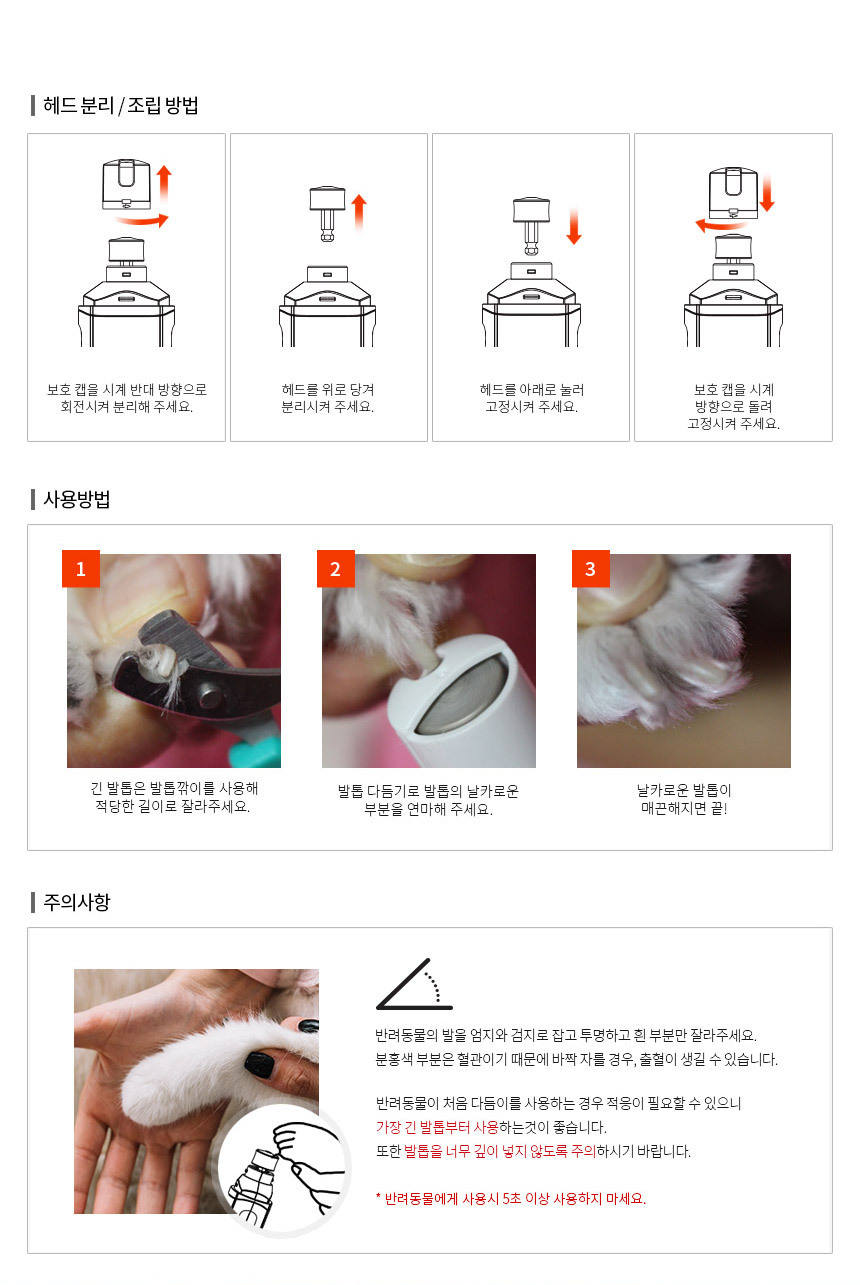 헤드 분리 / 조립 방법

보호 캡을 시계 반대 방향으로 회전시켜 분리해 주세요.

헤드를 위로 당겨 분리시켜 주세요.

헤드를 아래로 눌러 고정시켜 주세요.

보호 캡을 시계 방향으로 돌려 고정시켜 주세요.

사용방법

1

긴 발톱은 발톱깎이를 사용해 적당한 길이로 잘라주세요.

2

발톱 다듬기로 발톱의 날카로운 부분을 연마해 주세요.

3

날카로운 발톱이 매끈해지면 끝!

주의사항

반려동물의 발을 엄지와 검지로 잡고 투명하고 흰 부분만 잘라주세요.
분홍색 부분은 혈관이기 때문에 바짝 자를 경우, 출혈이 생길 수 있습니다.

반려동물이 처음 다듬이를 사용하는 경우 적응이 필요할 수 있으니
가장 긴 발톱부터 사용하는것이 좋습니다.
또한 발톱을 너무 깊이 넣지 않도록 주의하시기 바랍니다.

* 반려동물에게 사용시 5초 이상 사용하지 마세요.